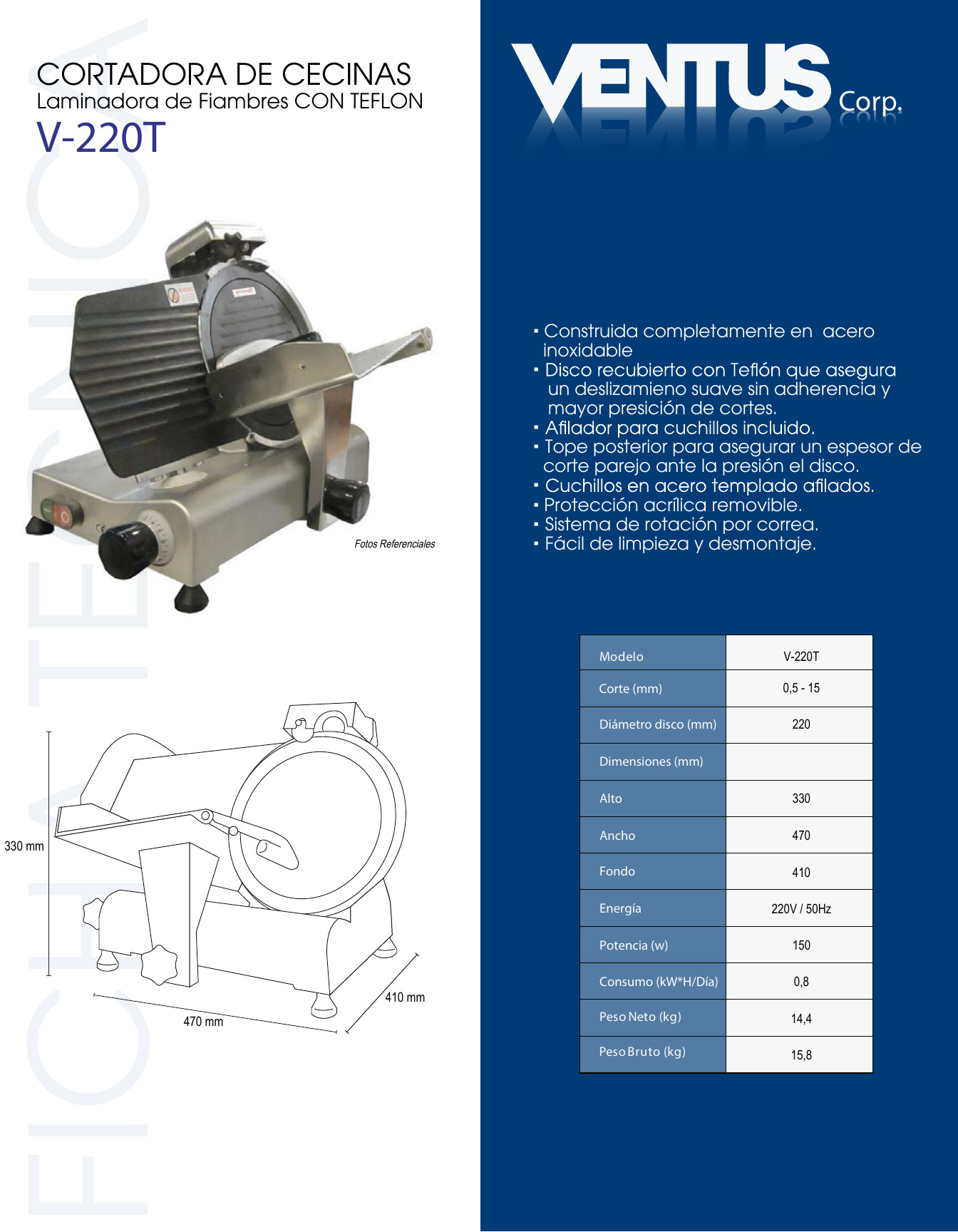 FICHA TECNICA

CORTADORA DE CECINAS
Laminadora de Fiambres CON TEFLON
V-220T

Fotos Referenciales

330 mm
470 mm
410 mm

VENTUS Corp.

▪ Construida completamente en acero inoxidable
▪ Disco recubierto con Teflón que asegura un deslizamieno suave sin adherencia y mayor presición de cortes.
▪ Afilador para cuchillos incluido.
▪ Tope posterior para asegurar un espesor de corte parejo ante la presión el disco.
▪ Cuchillos en acero templado afilados.
▪ Protección acrílica removible.
▪ Sistema de rotación por correa.
▪ Fácil de limpieza y desmontaje.

| Modelo | V-220T |
|---|---|
| Corte (mm) | 0,5 - 15 |
| Diámetro disco (mm) | 220 |
| Dimensiones (mm) | |
| Alto | 330 |
| Ancho | 470 |
| Fondo | 410 |
| Energía | 220V / 50Hz |
| Potencia (w) | 150 |
| Consumo (kW*H/Día) | 0,8 |
| Peso Neto (kg) | 14,4 |
| Peso Bruto (kg) | 15,8 |