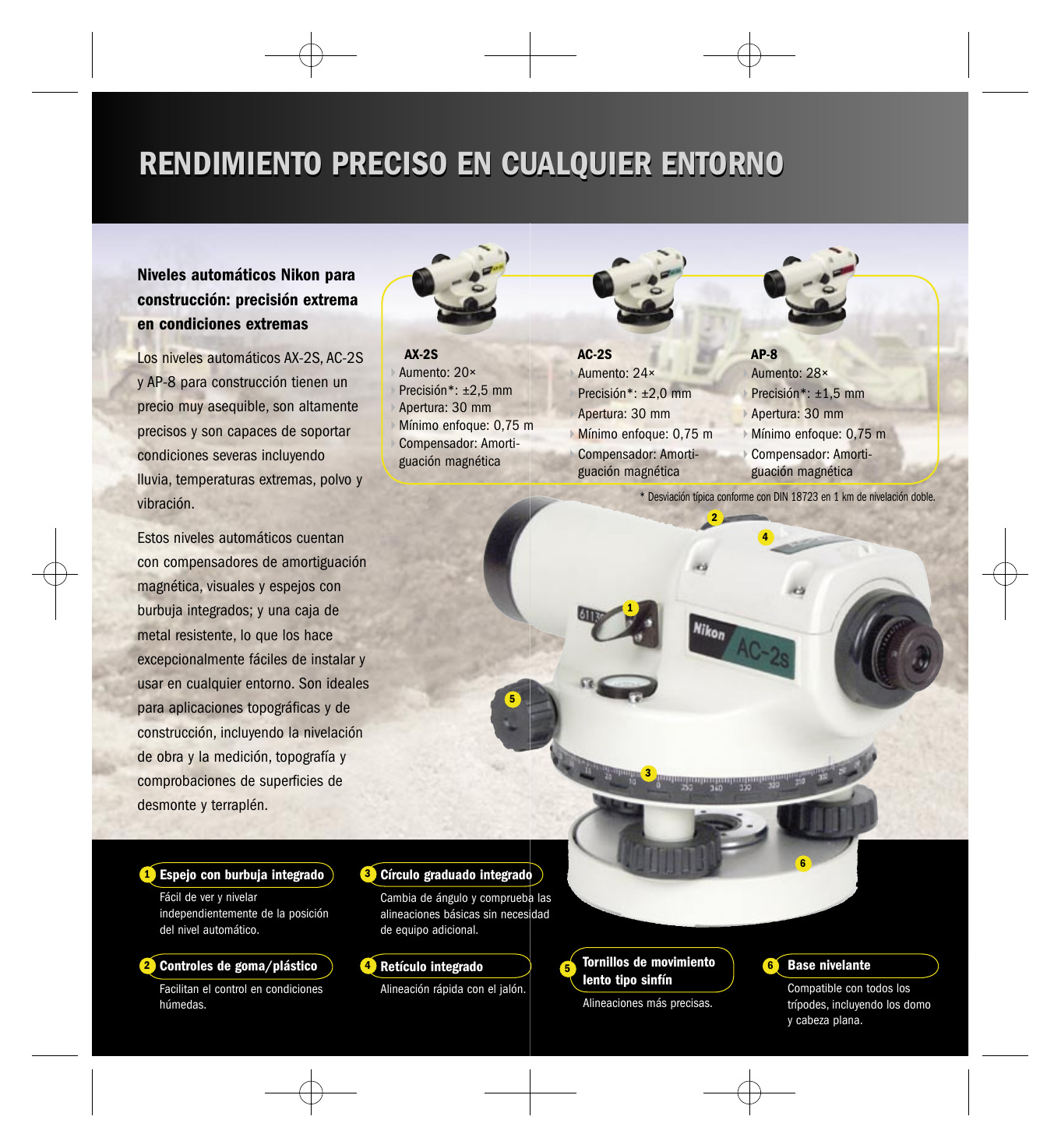 RENDIMIENTO PRECISO EN CUALQUIER ENTORNO

Niveles automáticos Nikon para construcción: precisión extrema en condiciones extremas

Los niveles automáticos AX-2S, AC-2S y AP-8 para construcción tienen un precio muy asequible, son altamente precisos y son capaces de soportar condiciones severas incluyendo lluvia, temperaturas extremas, polvo y vibración.

Estos niveles automáticos cuentan con compensadores de amortiguación magnética, visuales y espejos con burbuja integrados; y una caja de metal resistente, lo que los hace excepcionalmente fáciles de instalar y usar en cualquier entorno. Son ideales para aplicaciones topográficas y de construcción, incluyendo la nivelación de obra y la medición, topografía y comprobaciones de superficies de desmonte y terraplén.

AX-2S
Aumento: 20×
Precisión*: ±2,5 mm
Apertura: 30 mm
Mínimo enfoque: 0,75 m
Compensador: Amortiguación magnética

AC-2S
Aumento: 24×
Precisión*: ±2,0 mm
Apertura: 30 mm
Mínimo enfoque: 0,75 m
Compensador: Amortiguación magnética

AP-8
Aumento: 28×
Precisión*: ±1,5 mm
Apertura: 30 mm
Mínimo enfoque: 0,75 m
Compensador: Amortiguación magnética

* Desviación típica conforme con DIN 18723 en 1 km de nivelación doble.

2
4
1
Nikon AC-2s
5
3
6

1 Espejo con burbuja integrado
Fácil de ver y nivelar independientemente de la posición del nivel automático.

2 Controles de goma/plástico
Facilitan el control en condiciones húmedas.

3 Círculo graduado integrado
Cambia de ángulo y comprueba las alineaciones básicas sin necesidad de equipo adicional.

4 Retículo integrado
Alineación rápida con el jalón.

5 Tornillos de movimiento lento tipo sinfín
Alineaciones más precisas.

6 Base nivelante
Compatible con todos los trípodes, incluyendo los domo y cabeza plana.