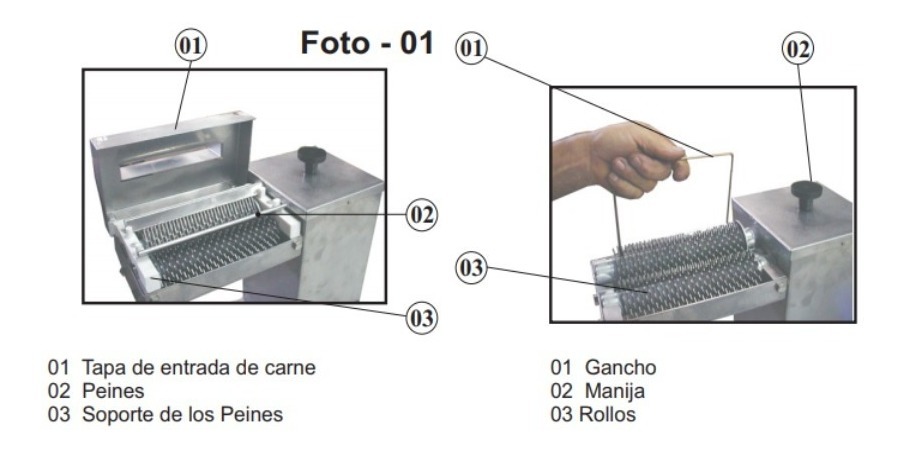 Foto - 01

01

02

03

01 Tapa de entrada de carne
02 Peines
03 Soporte de los Peines

01

02

03

01 Gancho
02 Manija
03 Rollos