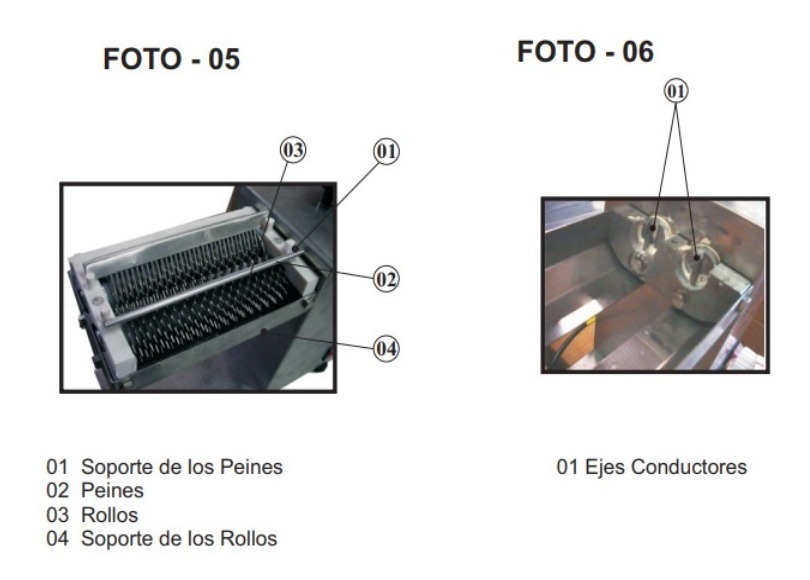 FOTO - 05

03
01
02
04

01 Soporte de los Peines
02 Peines
03 Rollos
04 Soporte de los Rollos

FOTO - 06

01

01 Ejes Conductores