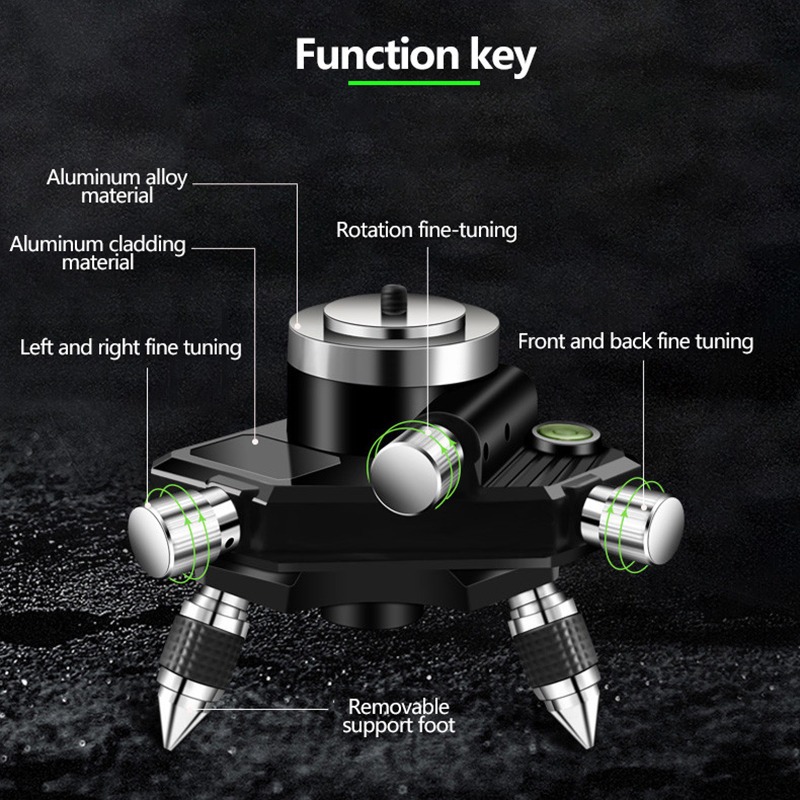 Function key

Aluminum alloy material

Aluminum cladding material

Rotation fine-tuning

Left and right fine tuning

Front and back fine tuning

Removable support foot