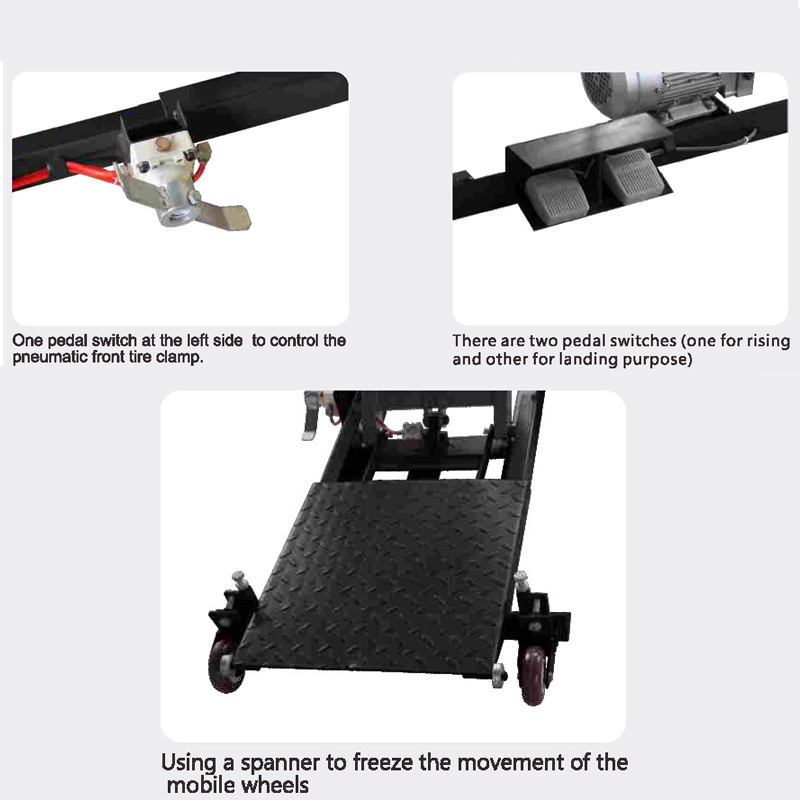 One pedal switch at the left side to control the pneumatic front tire clamp.

There are two pedal switches (one for rising and other for landing purpose)

Using a spanner to freeze the movement of the mobile wheels