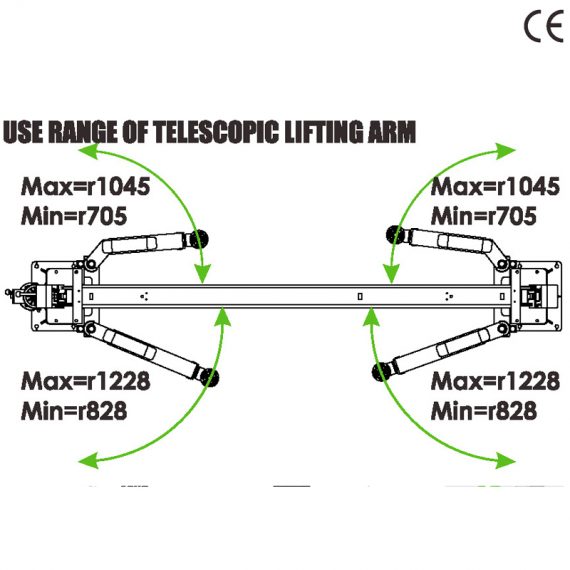 CE

USE RANGE OF TELESCOPIC LIFTING ARM

Max=r1045
Min=r705

Max=r1045
Min=r705

Max=r1228
Min=r828

Max=r1228
Min=r828