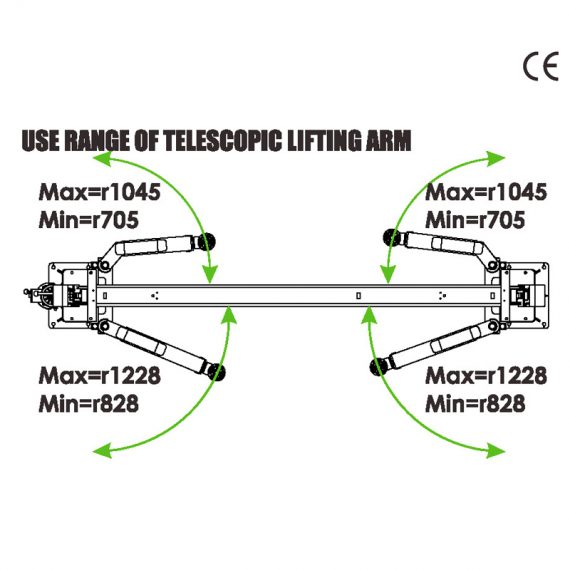 CE

USE RANGE OF TELESCOPIC LIFTING ARM

Max=r1045
Min=r705

Max=r1045
Min=r705

Max=r1228
Min=r828

Max=r1228
Min=r828